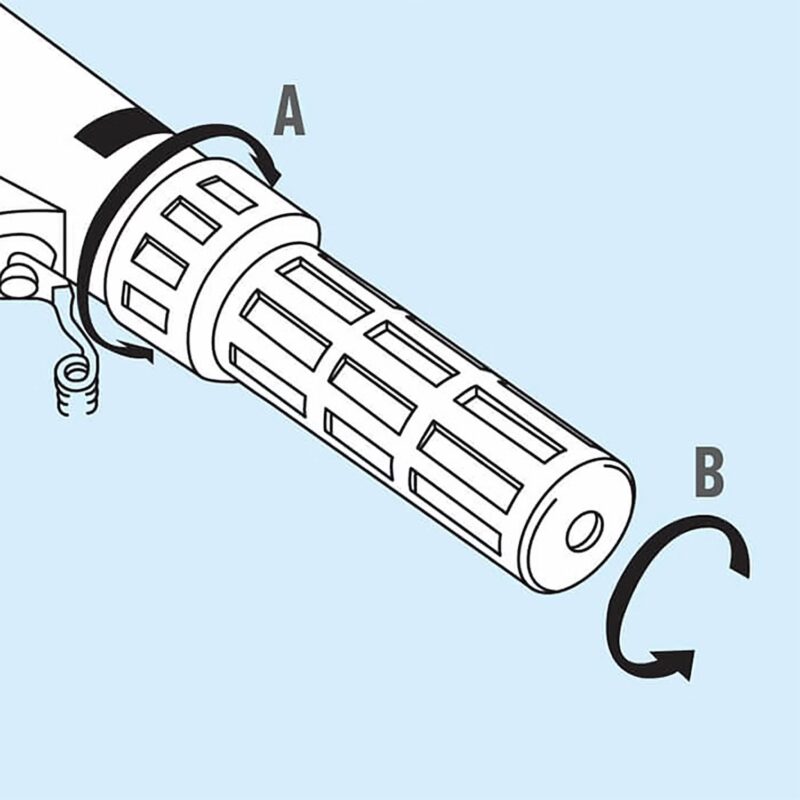 A

B